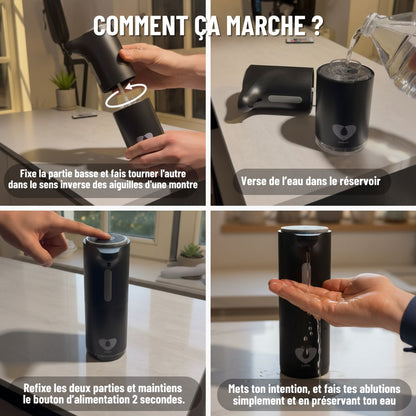 COMMENT ÇA MARCHE ?

Fixe la partie basse et fais tourner l'autre dans le sens inverse des aiguilles d'une montre

Verse de l'eau dans le réservoir

Refixe les deux parties et maintiens le bouton d'alimentation 2 secondes.

Mets ton intention, et fais tes ablutions simplement et en préservant ton eau